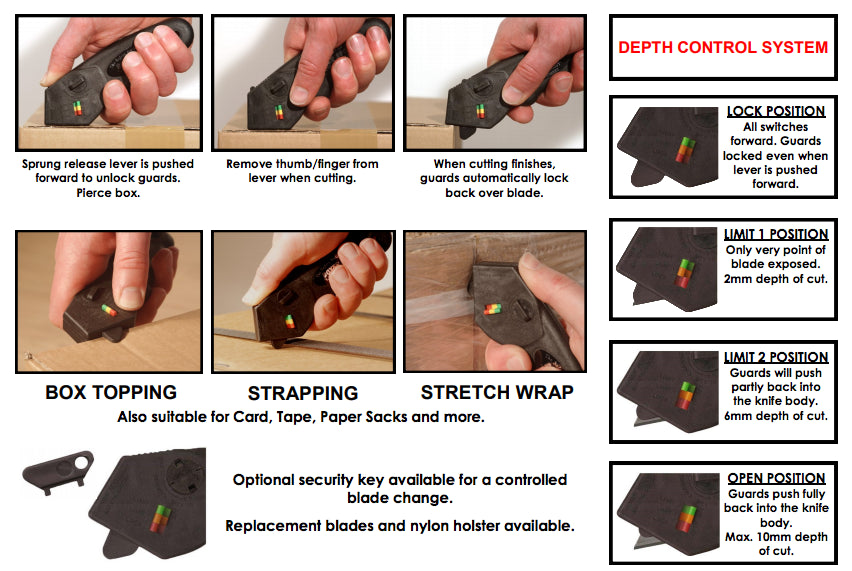 Sprung release lever is pushed forward to unlock guards. Pierce box.

Remove thumb/finger from lever when cutting.

When cutting finishes, guards automatically lock back over blade.

BOX TOPPING

STRAPPING

STRETCH WRAP

Also suitable for Card, Tape, Paper Sacks and more.

Optional security key available for a controlled blade change.

Replacement blades and nylon holster available.

DEPTH CONTROL SYSTEM

LOCK POSITION
All switches forward. Guards locked even when lever is pushed forward.

LIMIT 1 POSITION
Only very point of blade exposed. 2mm depth of cut.

LIMIT 2 POSITION
Guards will push partly back into the knife body. 6mm depth of cut.

OPEN POSITION
Guards push fully back into the knife body. Max. 10mm depth of cut.