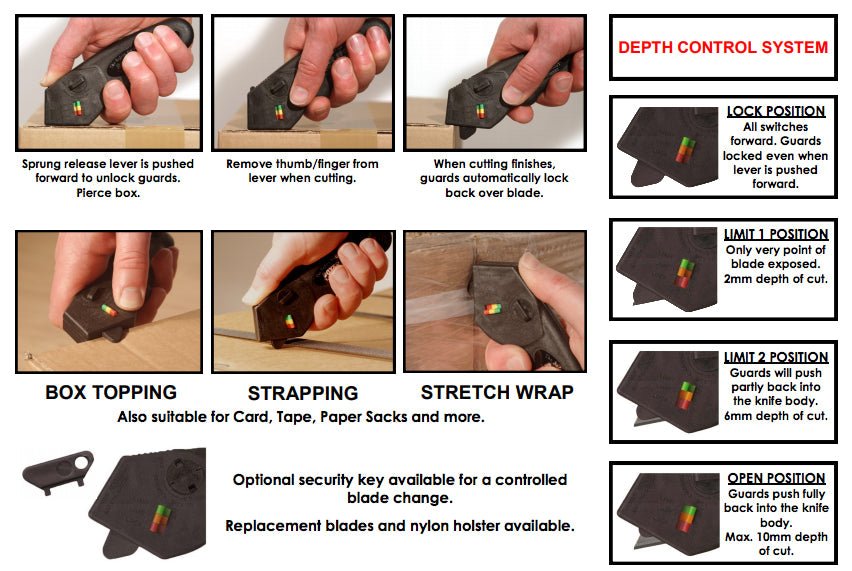 Sprung release lever is pushed forward to unlock guards. Pierce box.

Remove thumb/finger from lever when cutting.

When cutting finishes, guards automatically lock back over blade.

BOX TOPPING

STRAPPING

STRETCH WRAP

Also suitable for Card, Tape, Paper Sacks and more.

Optional security key available for a controlled blade change.

Replacement blades and nylon holster available.

DEPTH CONTROL SYSTEM

LOCK POSITION
All switches forward. Guards locked even when lever is pushed forward.

LIMIT 1 POSITION
Only very point of blade exposed. 2mm depth of cut.

LIMIT 2 POSITION
Guards will push partly back into the knife body. 6mm depth of cut.

OPEN POSITION
Guards push fully back into the knife body. Max. 10mm depth of cut.